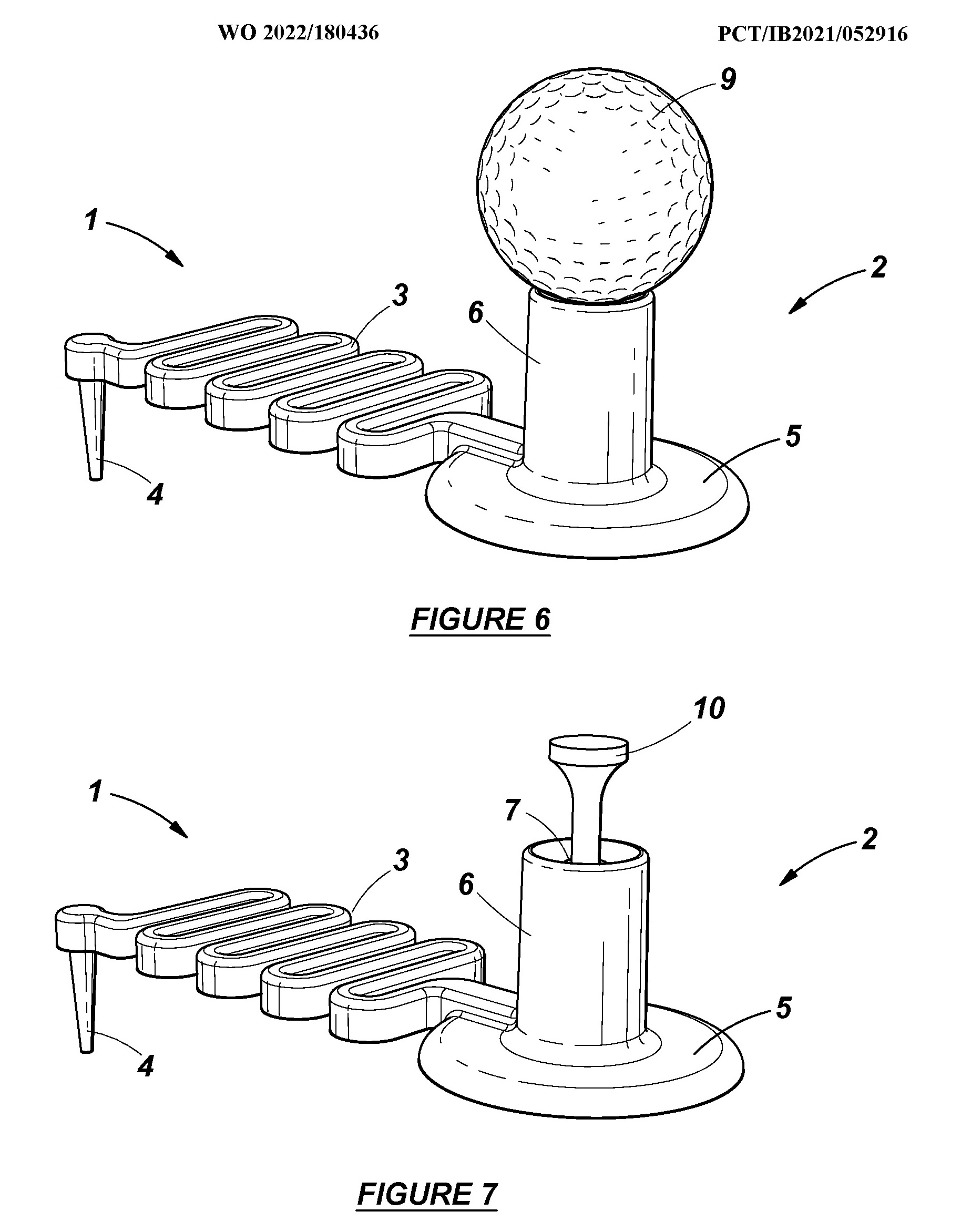 WO 2022/180436

PCT/IB2021/052916

9

1

2

3

6

5

4

FIGURE 6

10

1

7

2

3

6

5

4

FIGURE 7